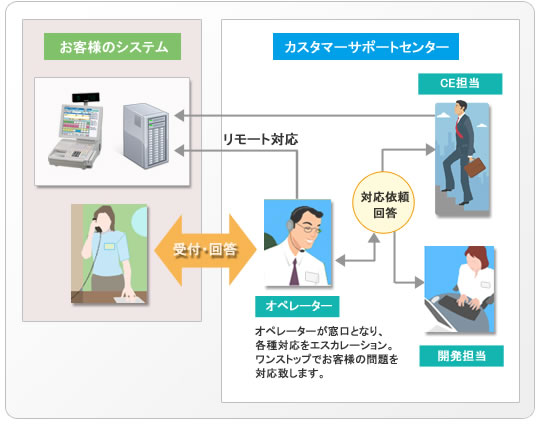 お客様のシステム

カスタマーサポートセンター

CE担当

リモート対応

対応依頼
回答

受付・回答

オペレーター

オペレーターが窓口となり、各種対応をエスカレーション。ワンストップでお客様の問題を対応致します。

開発担当